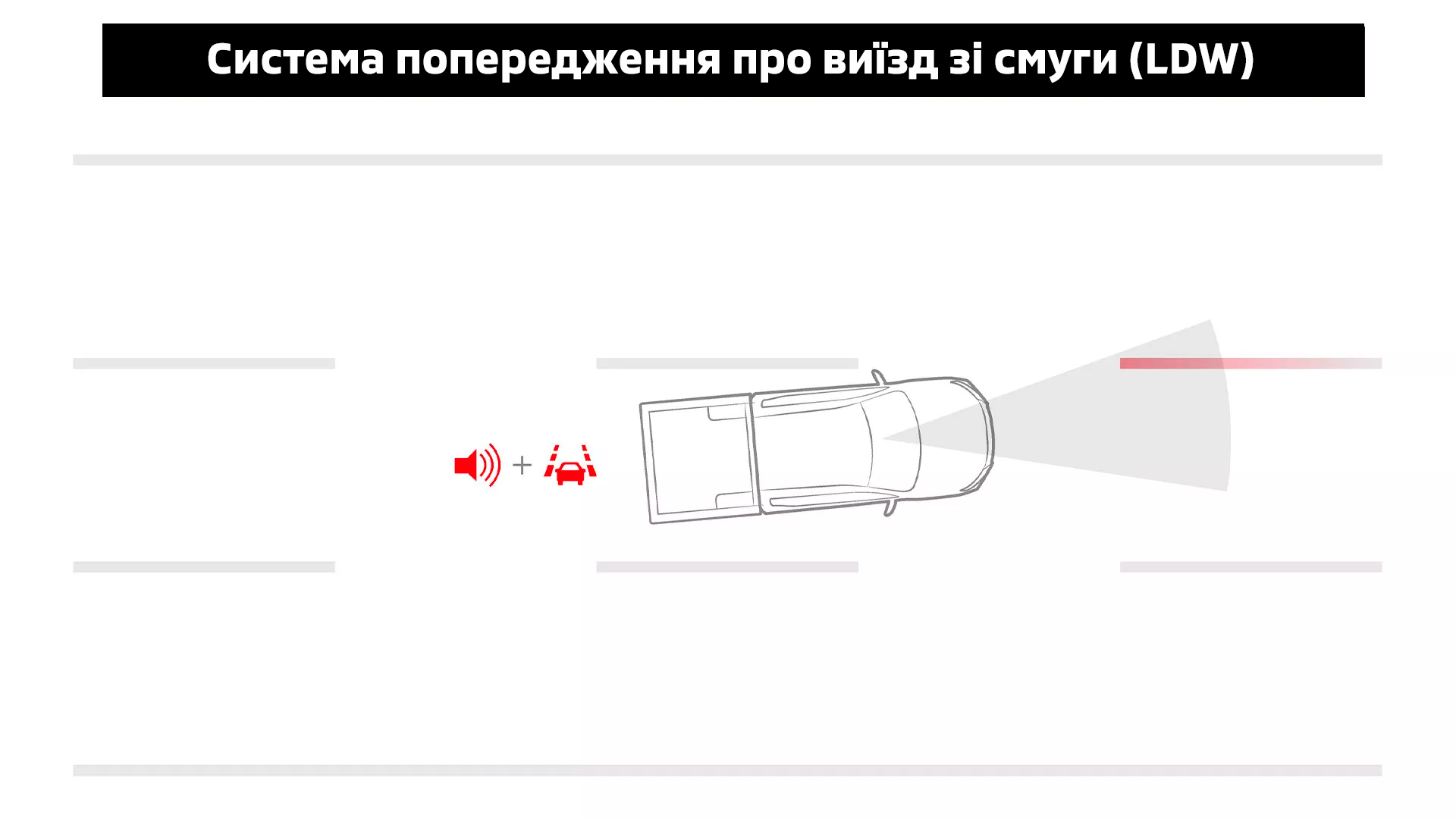 Система попередження про виїзд зі смуги (LDW)

+